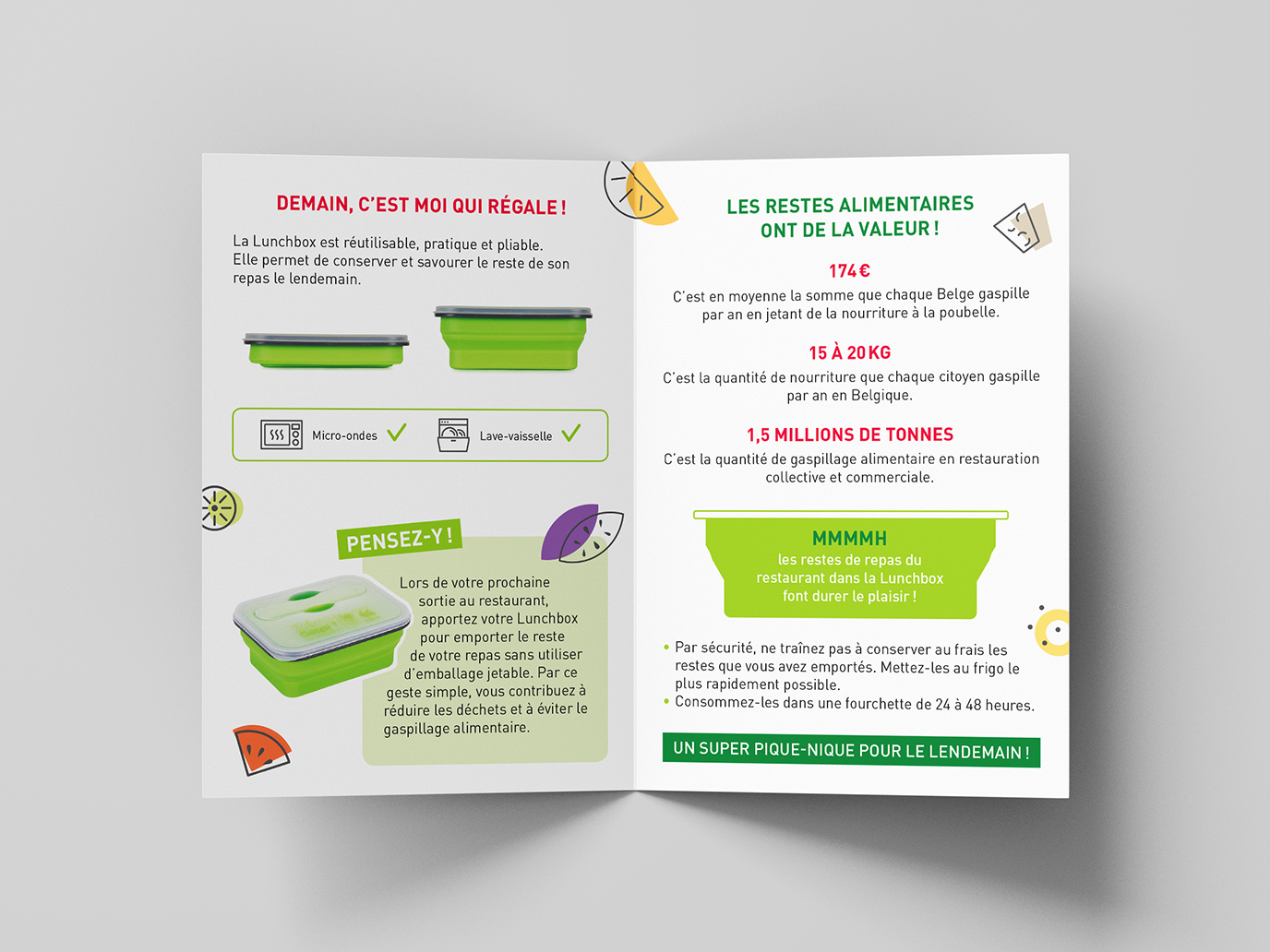 DEMAIN, C'EST MOI QUI RÉGALE !

La Lunchbox est réutilisable, pratique et pliable. Elle permet de conserver et savourer le reste de son repas le lendemain.

Micro-ondes Lave-vaisselle

PENSEZ-Y !

Lors de votre prochaine sortie au restaurant, apportez votre Lunchbox pour emporter le reste de votre repas sans utiliser d'emballage jetable. Par ce geste simple, vous contribuez à réduire les déchets et à éviter le gaspillage alimentaire.

LES RESTES ALIMENTAIRES ONT DE LA VALEUR !

174 €

C'est en moyenne la somme que chaque Belge gaspille par an en jetant de la nourriture à la poubelle.

15 À 20 KG

C'est la quantité de nourriture que chaque citoyen gaspille par an en Belgique.

1,5 MILLIONS DE TONNES

C'est la quantité de gaspillage alimentaire en restauration collective et commerciale.

MMMMH

les restes de repas du restaurant dans la Lunchbox font durer le plaisir !

• Par sécurité, ne traînez pas à conserver au frais les restes que vous avez emportés. Mettez-les au frigo le plus rapidement possible.
• Consommez-les dans une fourchette de 24 à 48 heures.

UN SUPER PIQUE-NIQUE POUR LE LENDEMAIN !